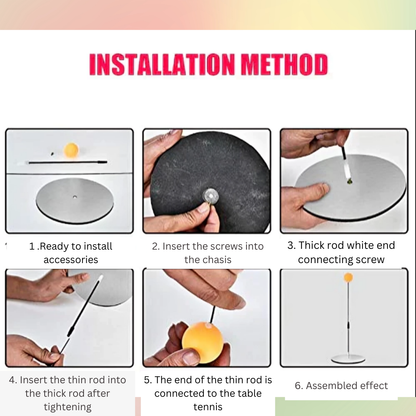 INSTALLATION METHOD

1 .Ready to install accessories

2. Insert the screws into the chasis

3. Thick rod white end connecting screw

4. Insert the thin rod into the thick rod after tightening

5. The end of the thin rod is connected to the table tennis

6. Assembled effect